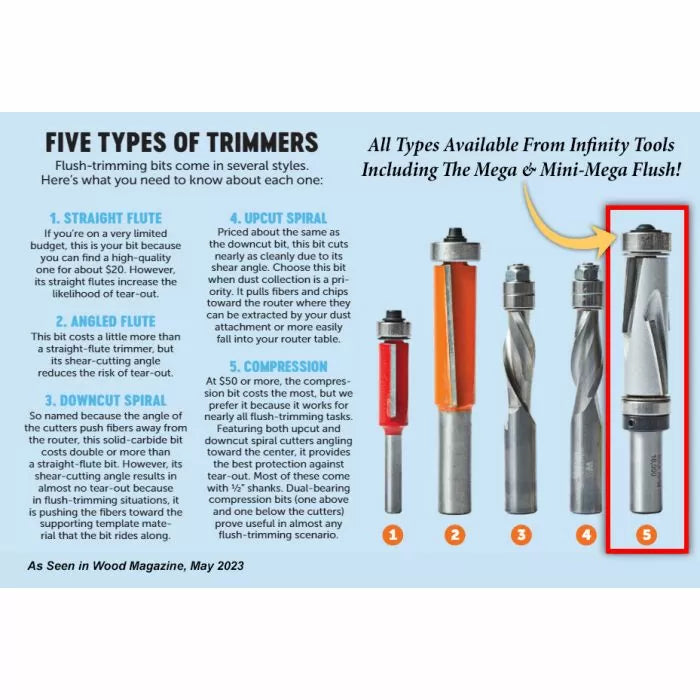 FIVE TYPES OF TRIMMERS

Flush-trimming bits come in several styles. Here's what you need to know about each one:

1. STRAIGHT FLUTE

If you're on a very limited budget, this is your bit because you can find a high-quality one for about $20. However, its straight flutes increase the likelihood of tear-out.

2. ANGLED FLUTE

This bit costs a little more than a straight-flute trimmer, but its shear-cutting angle reduces the risk of tear-out.

3. DOWNCUT SPIRAL

So named because the angle of the cutters push fibers away from the router, this solid-carbide bit costs double or more than a straight-flute bit. However, its shear-cutting angle results in almost no tear-out because in flush-trimming situations, it is pushing the fibers toward the supporting template material that the bit rides along.

4. UPCUT SPIRAL

Priced about the same as the downcut bit, this bit cuts nearly as cleanly due to its shear angle. Choose this bit when dust collection is a priority. It pulls fibers and chips toward the router where they can be extracted by your dust attachment or more easily fall into your router table.

5. COMPRESSION

At $50 or more, the compression bit costs the most, but we prefer it because it works for nearly all flush-trimming tasks. Featuring both upcut and downcut spiral cutters angling toward the center, it provides the best protection against tear-out. Most of these come with ½" shanks. Dual-bearing compression bits (one above and one below the cutters) prove useful in almost any flush-trimming scenario.

All Types Available From Infinity Tools Including The Mega & Mini-Mega Flush!

1 2 3 4 5

As Seen in Wood Magazine, May 2023